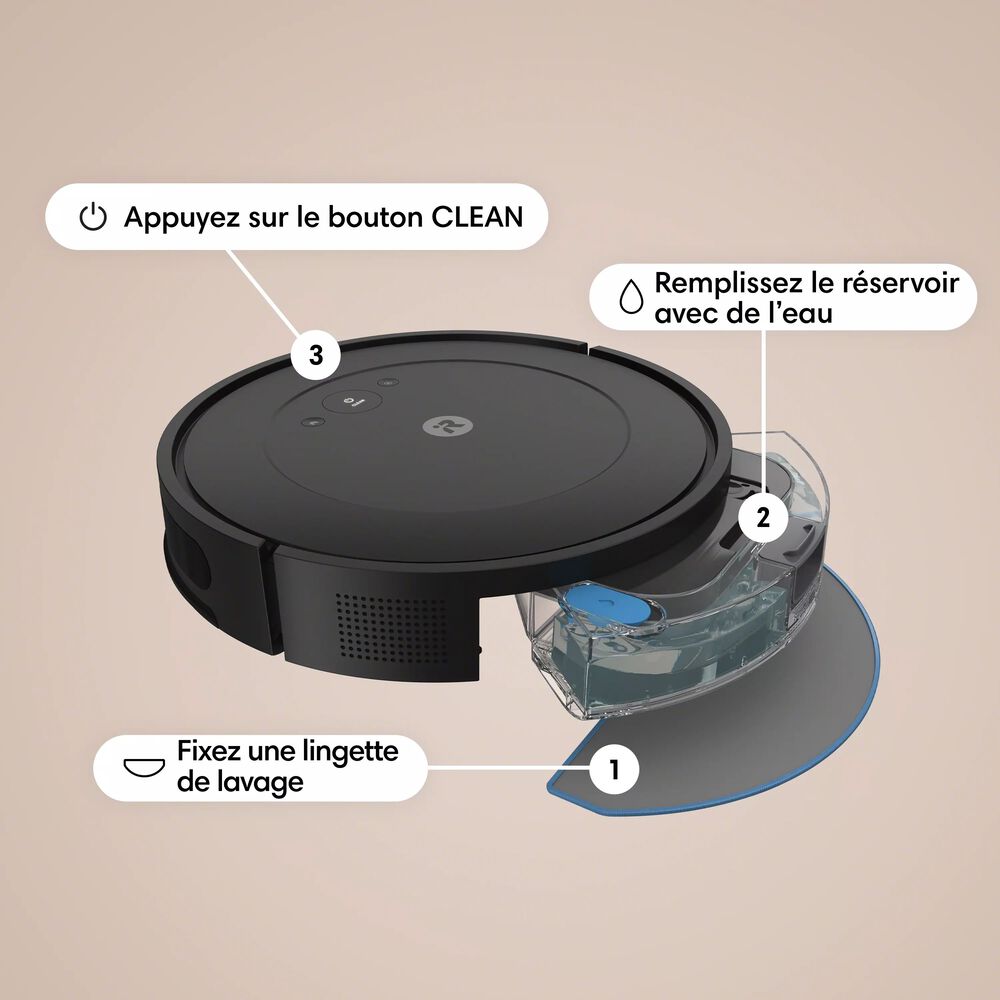 Appuyez sur le bouton CLEAN

Remplissez le réservoir avec de l'eau

3

2

Fixez une lingette de lavage

1